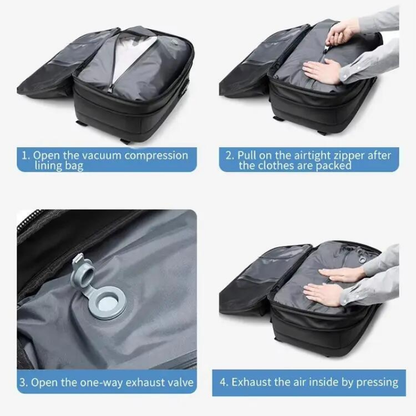 1. Open the vacuum compression lining bag

2. Pull on the airtight zipper after the clothes are packed

3. Open the one-way exhaust valve

4. Exhaust the air inside by pressing